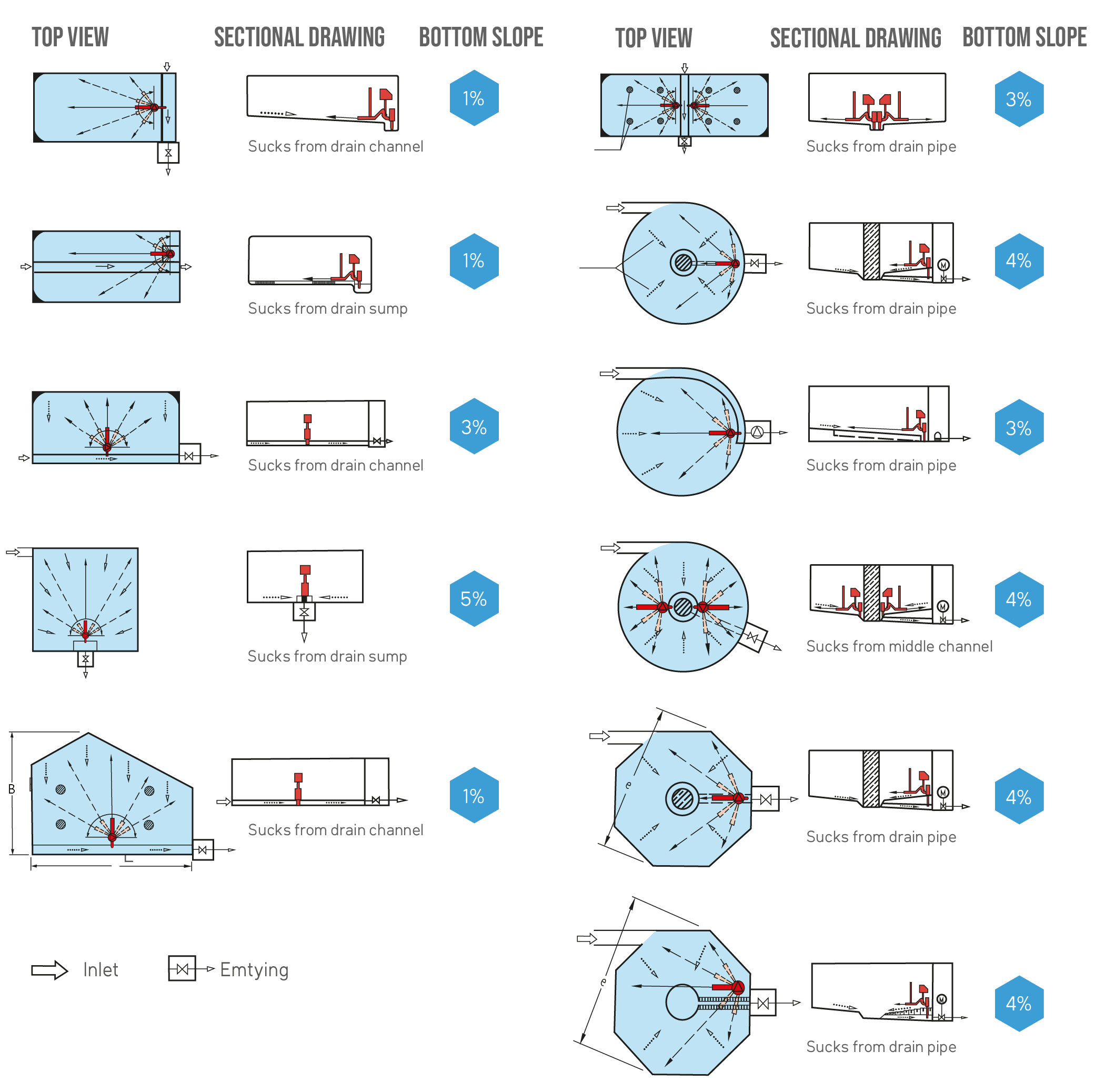 TOP VIEW SECTIONAL DRAWING BOTTOM SLOPE

Sucks from drain channel 1%

Sucks from drain sump 1%

Sucks from drain channel 3%

Sucks from drain sump 5%

B
L
Sucks from drain channel 1%

Inlet Emtying

TOP VIEW SECTIONAL DRAWING BOTTOM SLOPE

Sucks from drain pipe 3%

M
Sucks from drain pipe 4%

Sucks from drain pipe 3%

M
Sucks from middle channel 4%

e
M
Sucks from drain pipe 4%

e
M
Sucks from drain pipe 4%